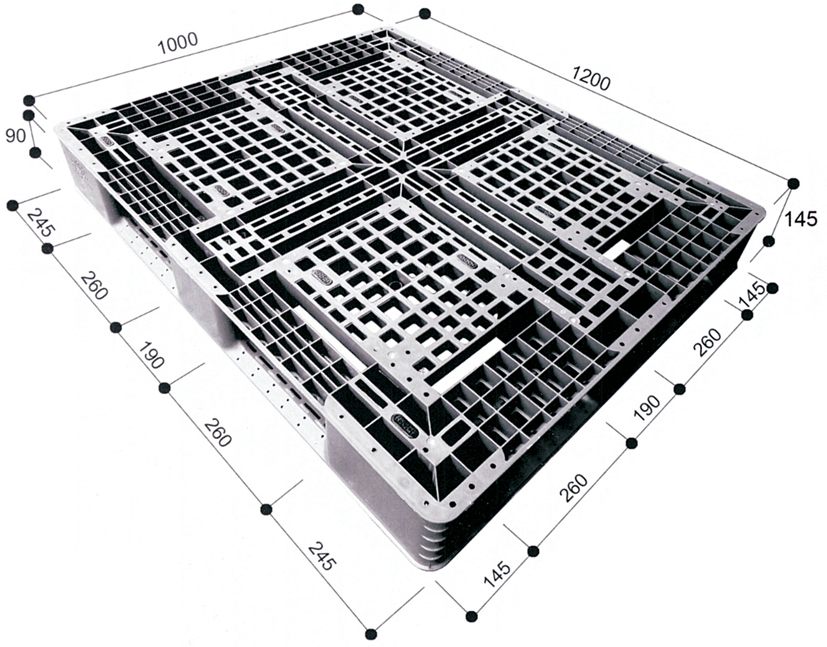 1000
1200
90
145
245
260
190
260
245
145
260
190
260
145