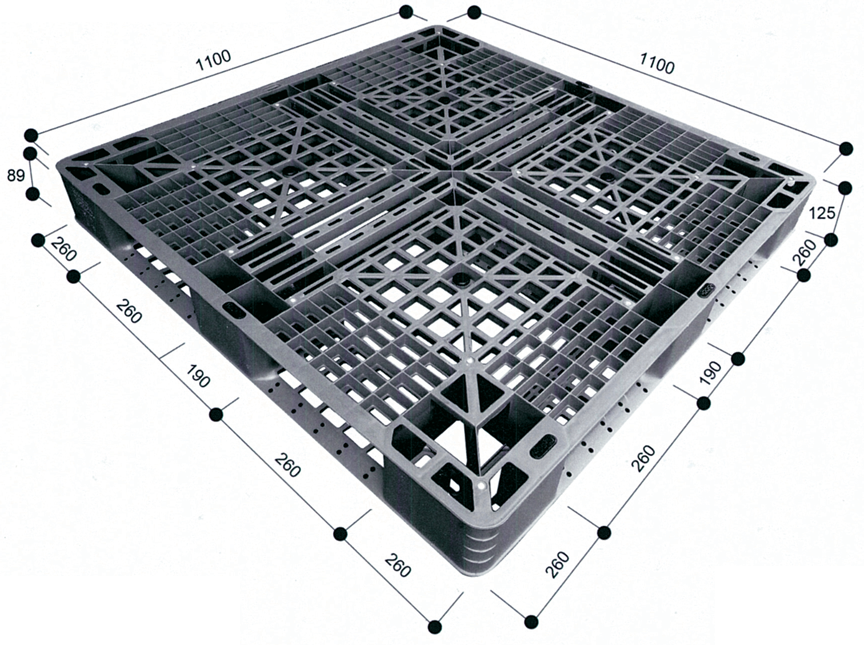 1100
1100
89
125
260
260
190
260
260
260
190
260
260